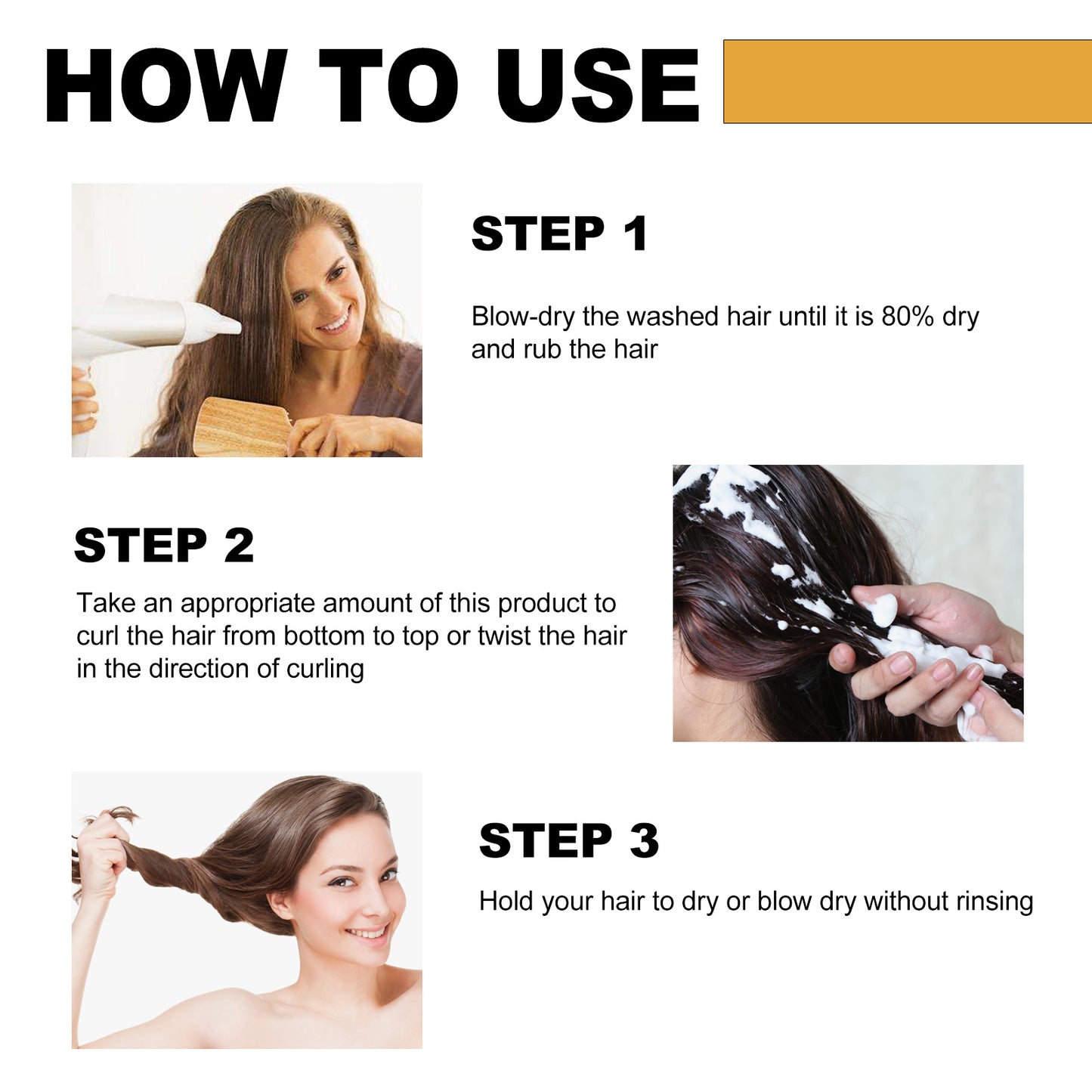 HOW TO USE

STEP 1

Blow-dry the washed hair until it is 80% dry and rub the hair

STEP 2

Take an appropriate amount of this product to curl the hair from bottom to top or twist the hair in the direction of curling

STEP 3

Hold your hair to dry or blow dry without rinsing